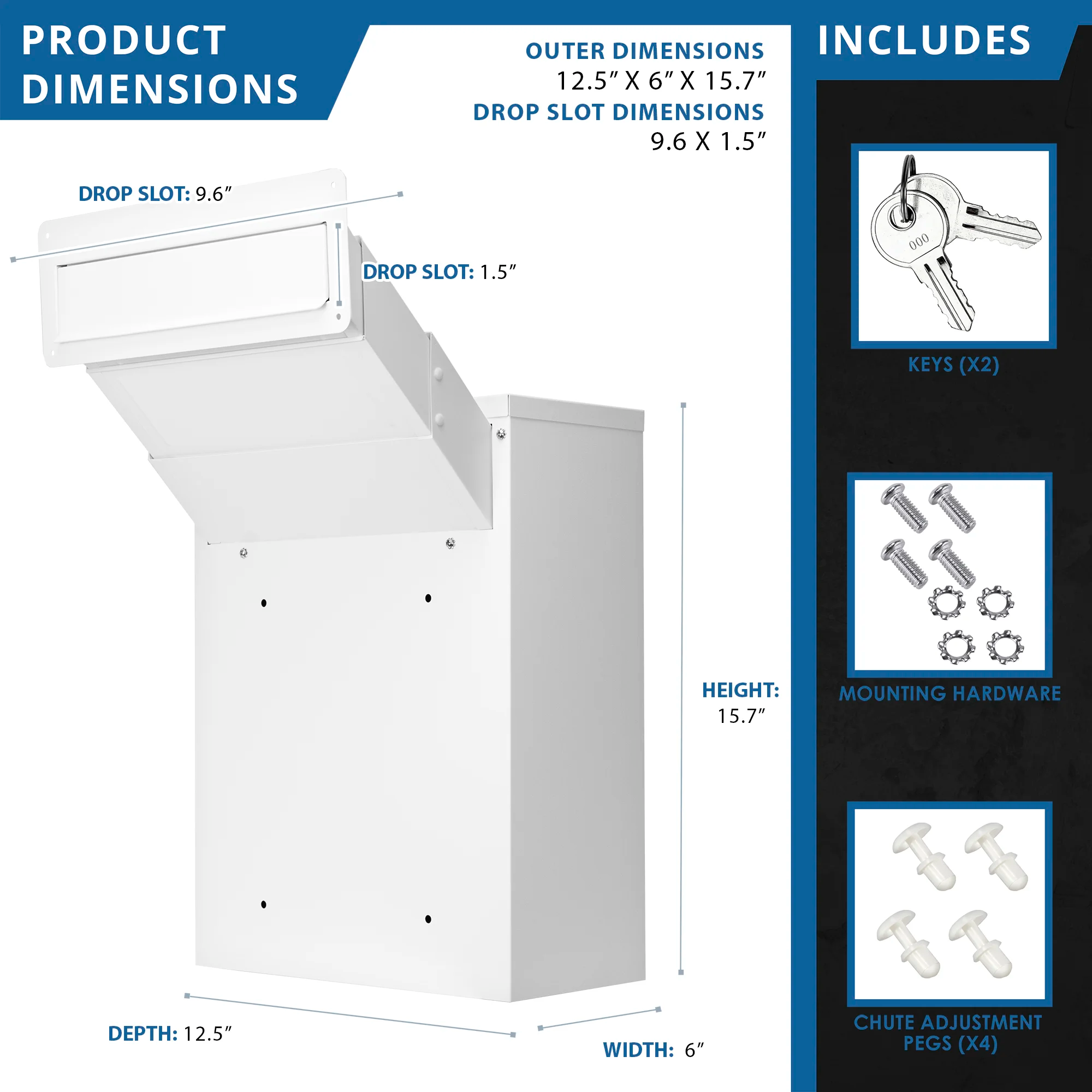 PRODUCT DIMENSIONS

OUTER DIMENSIONS
12.5″ X 6″ X 15.7″
DROP SLOT DIMENSIONS
9.6 X 1.5″

DROP SLOT: 9.6″

DROP SLOT: 1.5″

HEIGHT: 15.7″

DEPTH: 12.5″

WIDTH: 6″

INCLUDES

000

KEYS (X2)

MOUNTING HARDWARE

CHUTE ADJUSTMENT PEGS (X4)