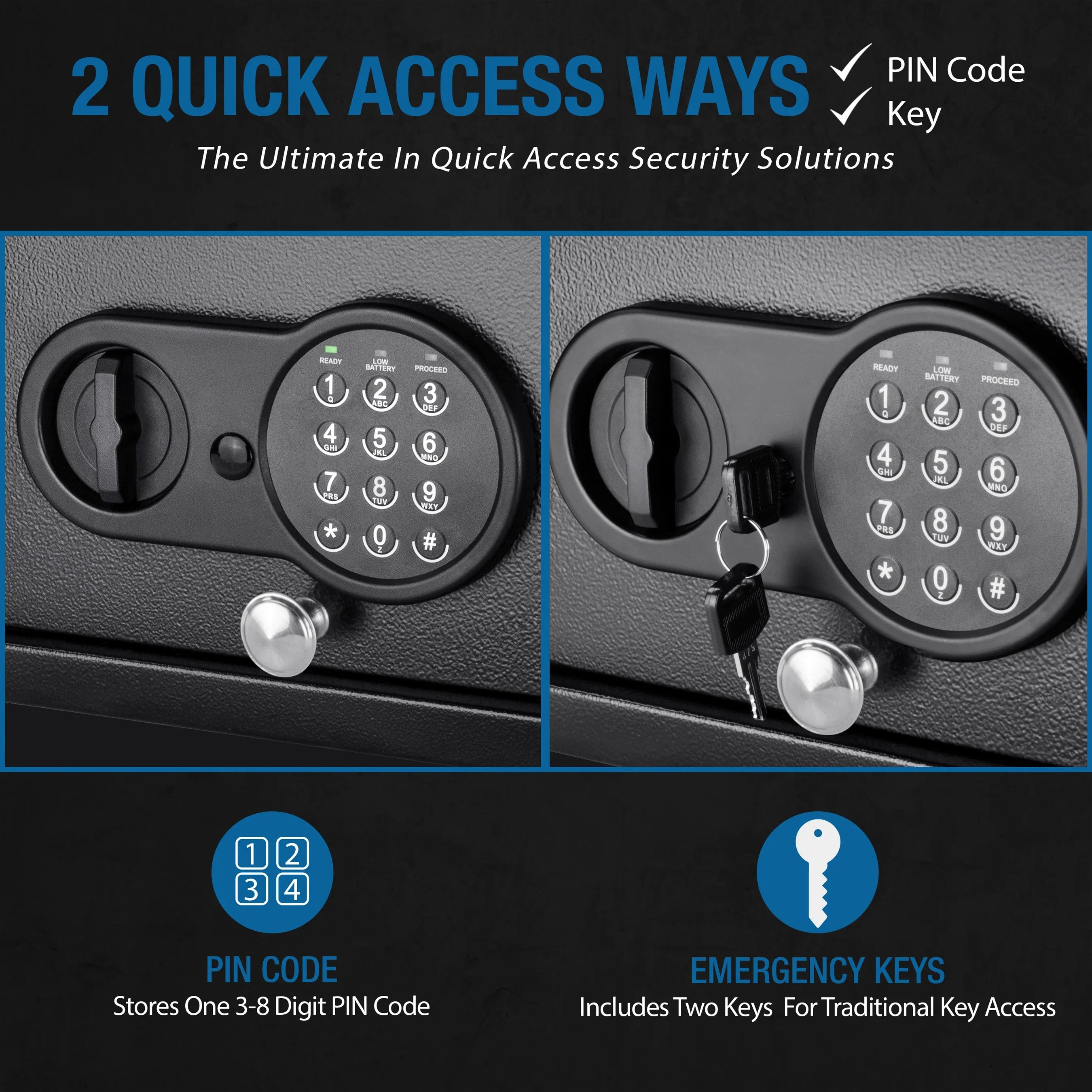 2 QUICK ACCESS WAYS

✓ PIN Code
✓ Key

The Ultimate In Quick Access Security Solutions

READY LOW BATTERY PROCEED
1 Q 2 ABC 3 DEF
4 GHI 5 JKL 6 MNO
7 PRS 8 TUV 9 WXY
* 0 Z #

READY LOW BATTERY PROCEED
1 Q 2 ABC 3 DEF
4 GHI 5 JKL 6 MNO
7 PRS 8 TUV 9 WXY
* 0 Z #

1 2
3 4

PIN CODE
Stores One 3-8 Digit PIN Code

EMERGENCY KEYS
Includes Two Keys For Traditional Key Access