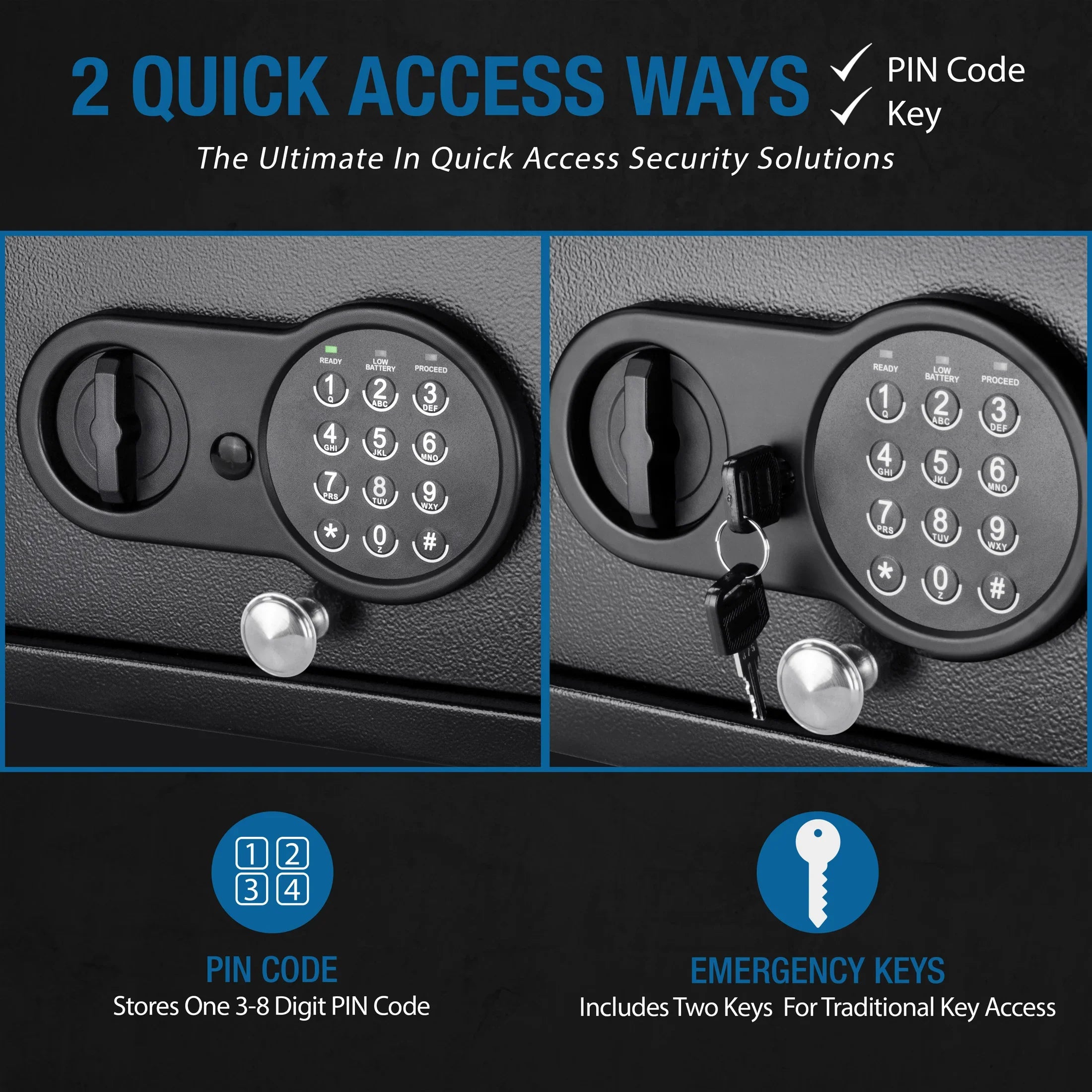 2 QUICK ACCESS WAYS

✓ PIN Code
✓ Key

The Ultimate In Quick Access Security Solutions

READY LOW BATTERY PROCEED

1 Q 2 ABC 3 DEF
4 GHI 5 JKL 6 MNO
7 PRS 8 TUV 9 WXY
* 0 Z #

READY LOW BATTERY PROCEED

1 Q 2 ABC 3 DEF
4 GHI 5 JKL 6 MNO
7 PRS 8 TUV 9 WXY
* 0 Z #

1 2
3 4

PIN CODE
Stores One 3-8 Digit PIN Code

EMERGENCY KEYS
Includes Two Keys For Traditional Key Access