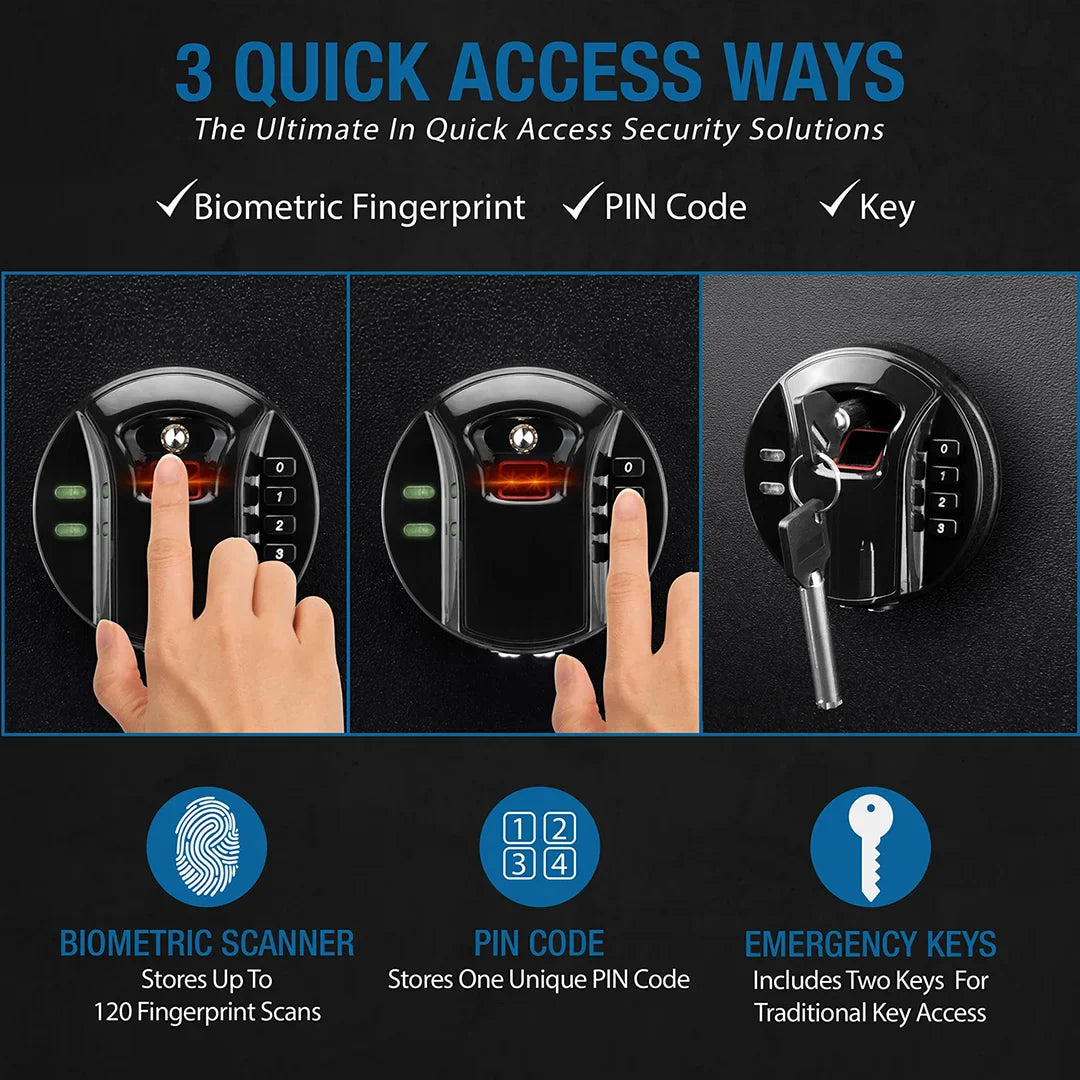 3 QUICK ACCESS WAYS
The Ultimate In Quick Access Security Solutions

✓Biometric Fingerprint ✓PIN Code ✓Key

0
1
2
3

0

0
1
2
3

1 2
3 4

BIOMETRIC SCANNER
Stores Up To 120 Fingerprint Scans

PIN CODE
Stores One Unique PIN Code

EMERGENCY KEYS
Includes Two Keys For Traditional Key Access