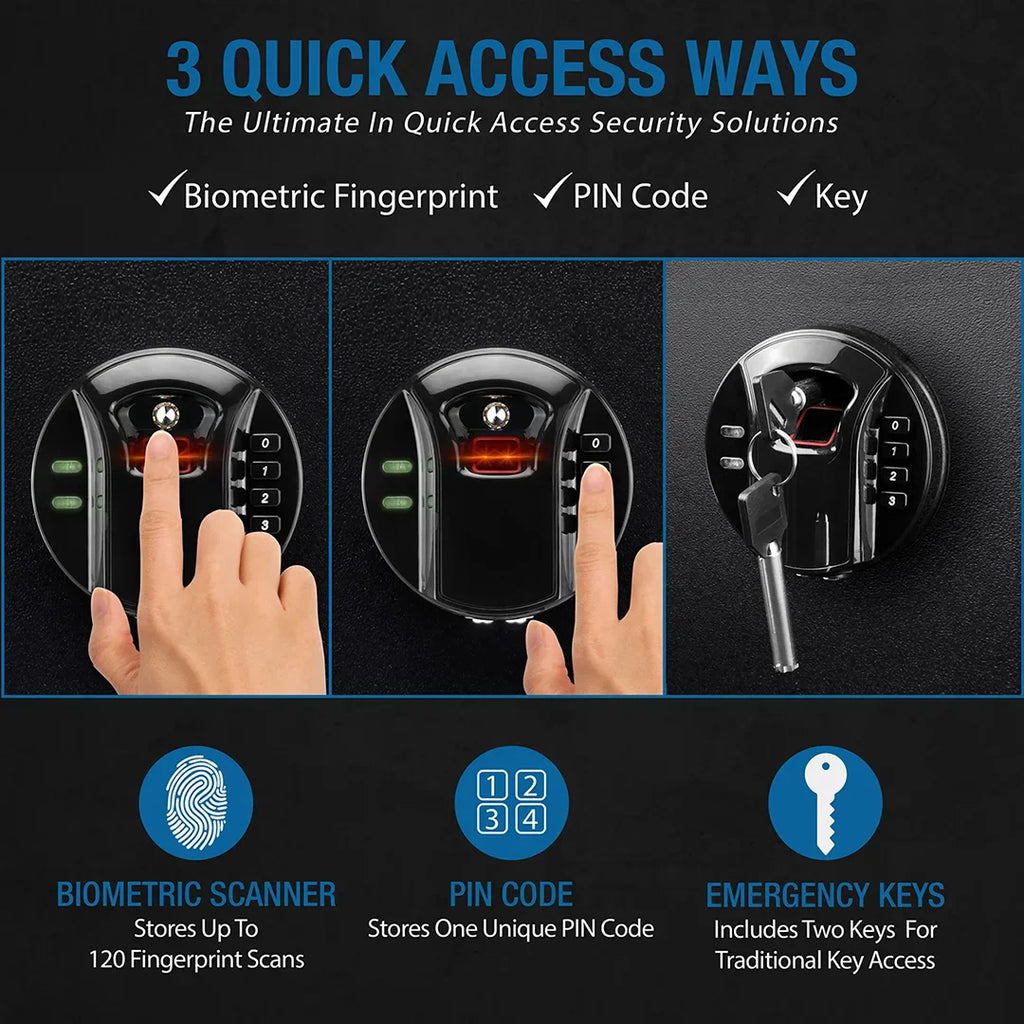 3 QUICK ACCESS WAYS

The Ultimate In Quick Access Security Solutions

✓Biometric Fingerprint ✓PIN Code ✓Key

0
1
2
3

0

0
1
2
3

1 2
3 4

BIOMETRIC SCANNER
Stores Up To
120 Fingerprint Scans

PIN CODE
Stores One Unique PIN Code

EMERGENCY KEYS
Includes Two Keys For
Traditional Key Access