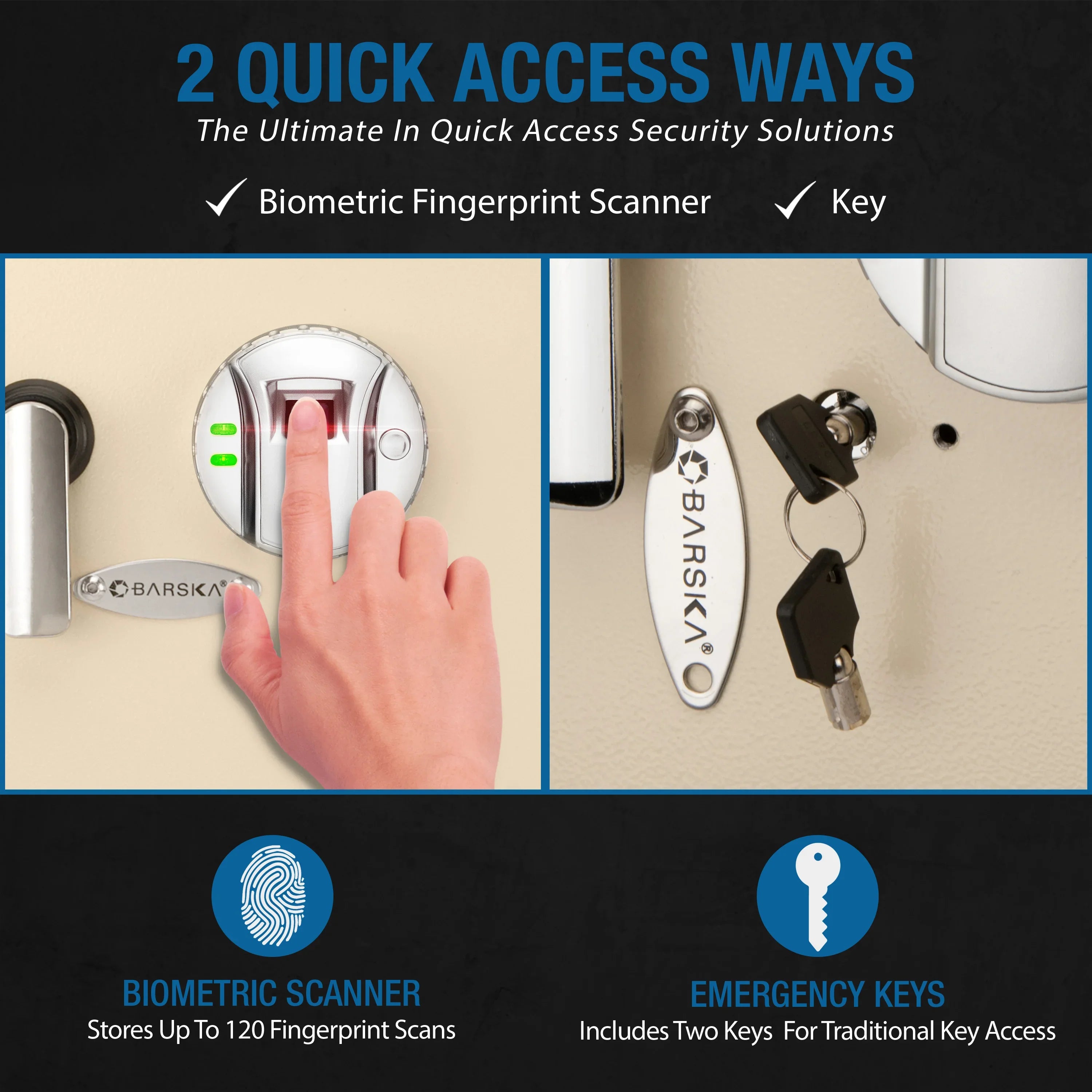 2 QUICK ACCESS WAYS

The Ultimate In Quick Access Security Solutions

✓ Biometric Fingerprint Scanner ✓ Key

BARSKA®

BARSKA®

BIOMETRIC SCANNER
Stores Up To 120 Fingerprint Scans

EMERGENCY KEYS
Includes Two Keys For Traditional Key Access